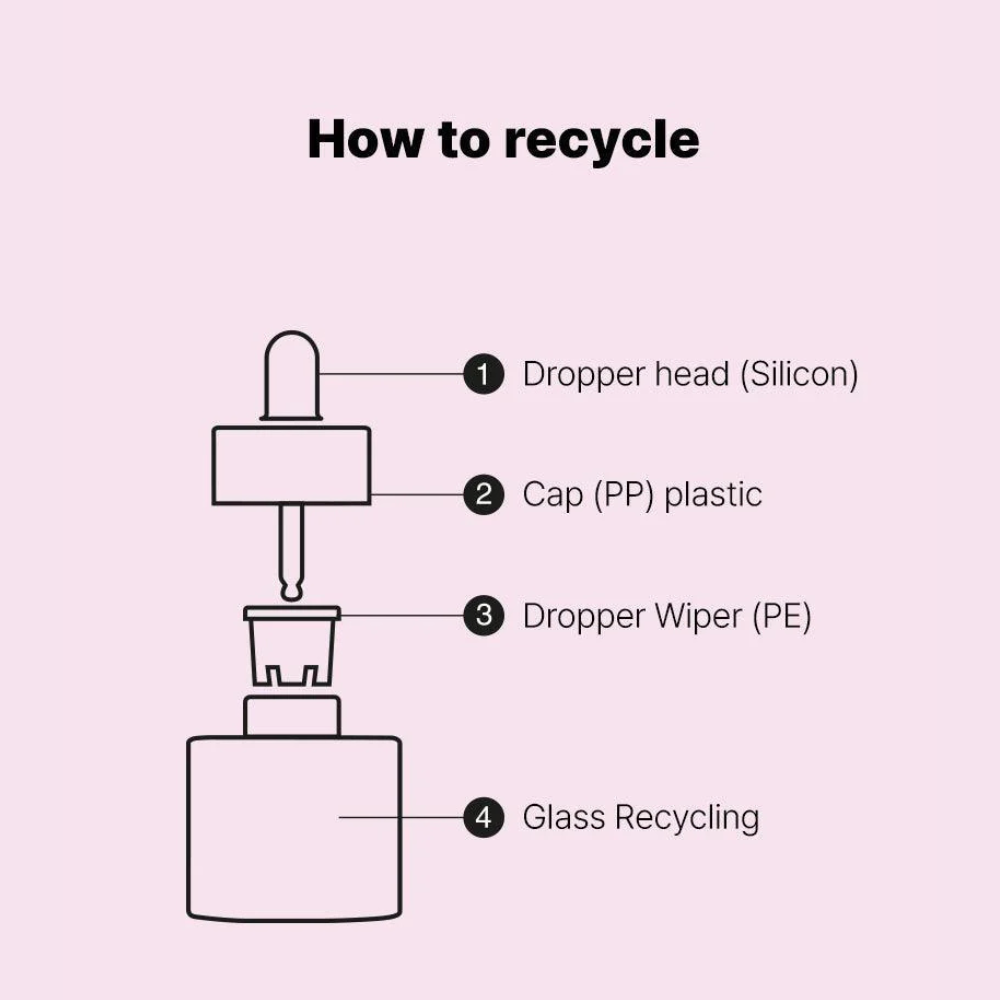 How to recycle

1 Dropper head (Silicon)

2 Cap (PP) plastic

3 Dropper Wiper (PE)

4 Glass Recycling