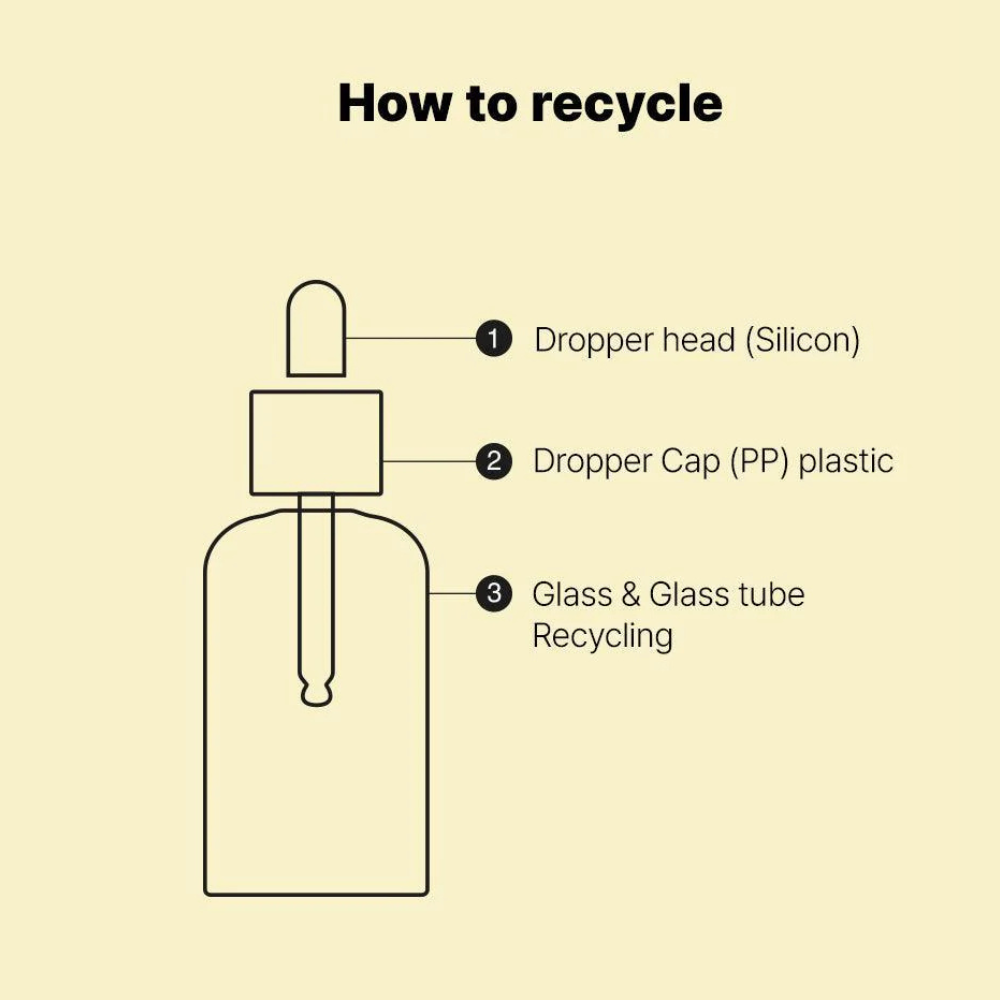 How to recycle

1 Dropper head (Silicon)

2 Dropper Cap (PP) plastic

3 Glass & Glass tube Recycling